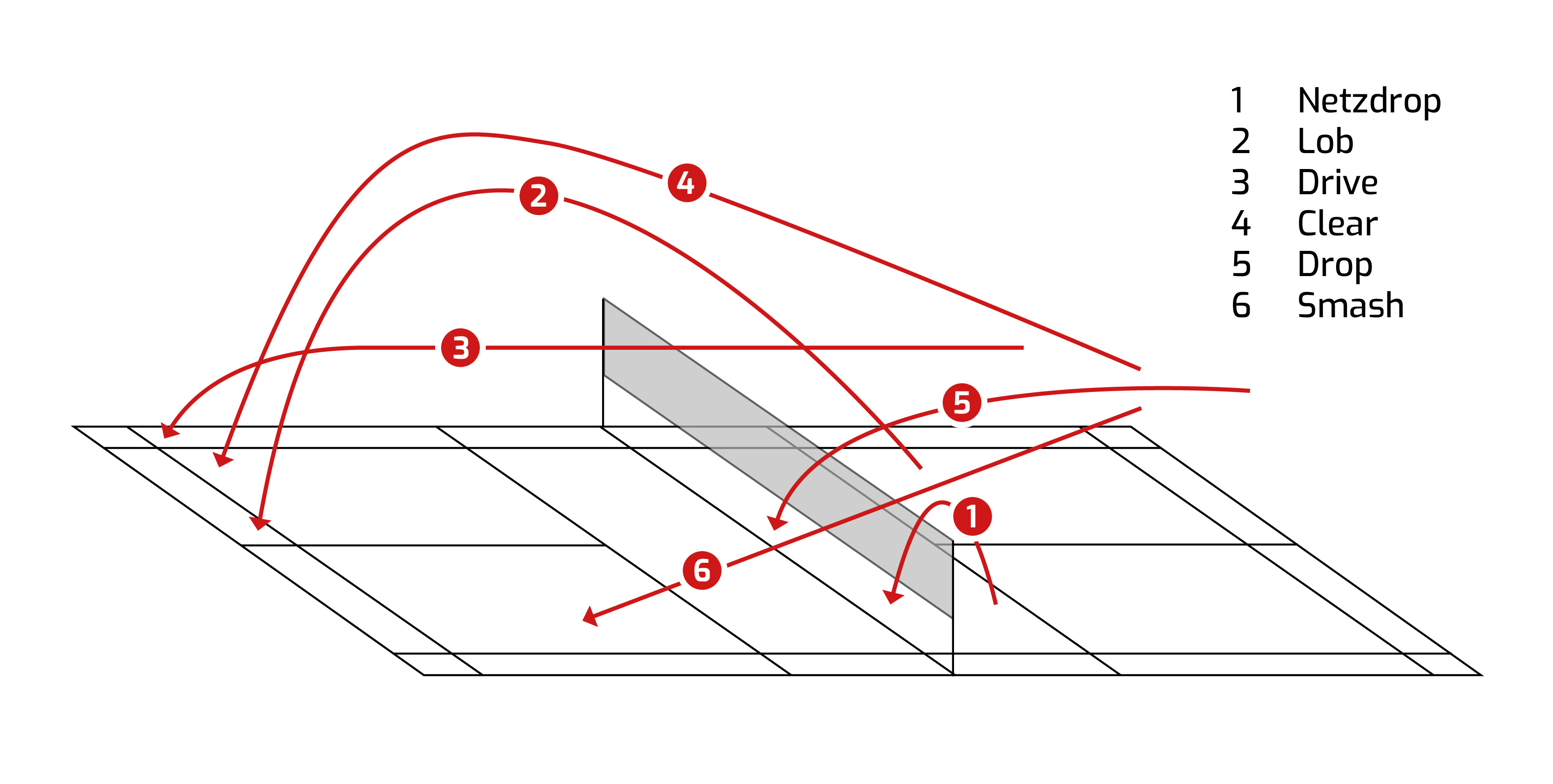 1 Netzdrop
2 Lob
3 Drive
4 Clear
5 Drop
6 Smash

4
2
3
5
1
6